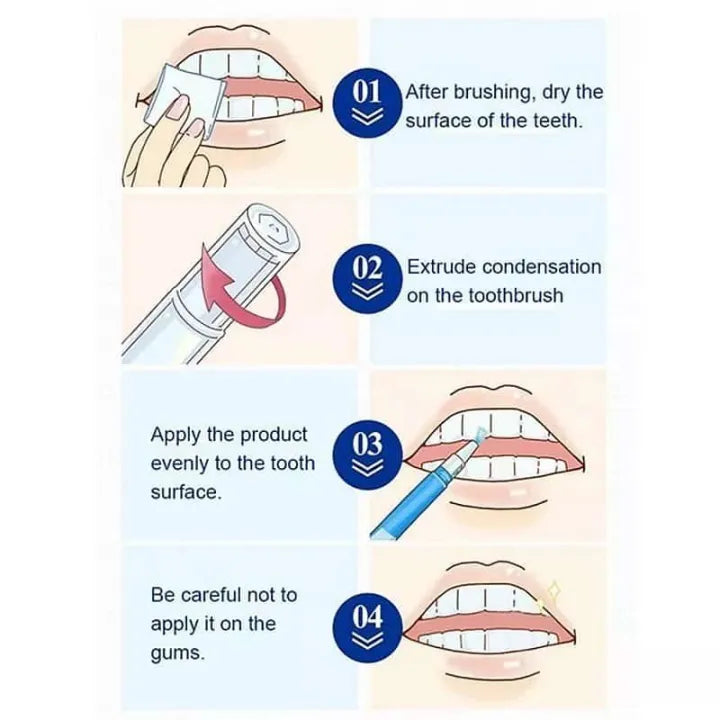 01
After brushing, dry the surface of the teeth.

02
Extrude condensation on the toothbrush

Apply the product evenly to the tooth surface.
03

Be careful not to apply it on the gums.
04