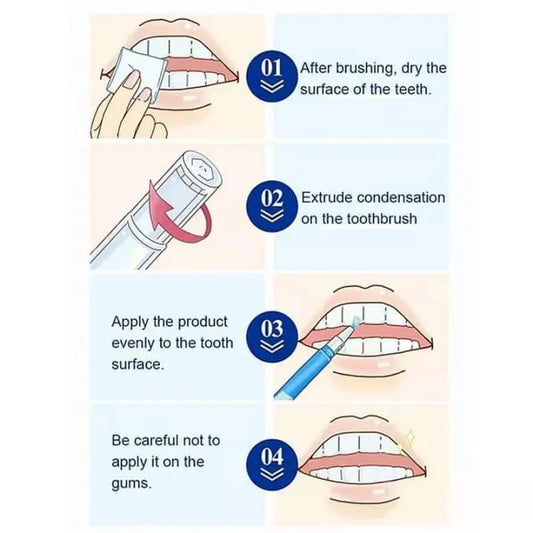 01
After brushing, dry the surface of the teeth.

02
Extrude condensation on the toothbrush

Apply the product evenly to the tooth surface.
03

Be careful not to apply it on the gums.
04