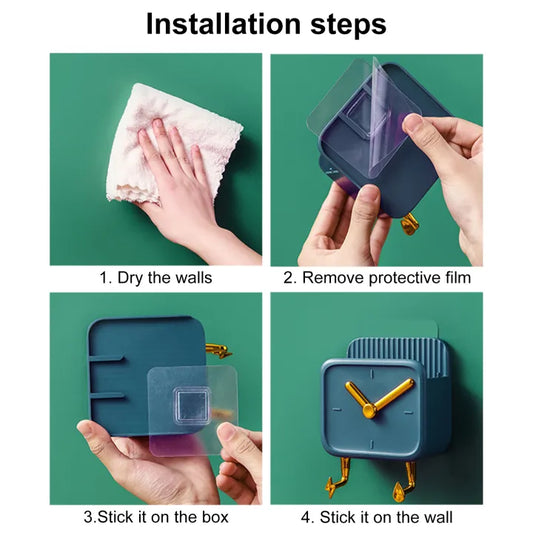 Installation steps

1. Dry the walls

2. Remove protective film

3.Stick it on the box

4. Stick it on the wall