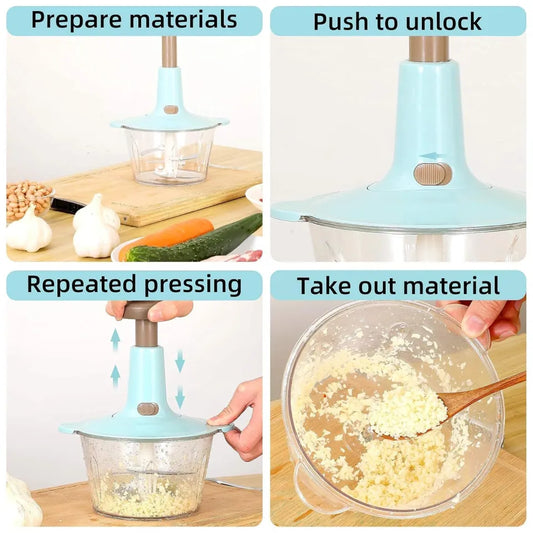 Prepare materials

Push to unlock

Repeated pressing

Take out material